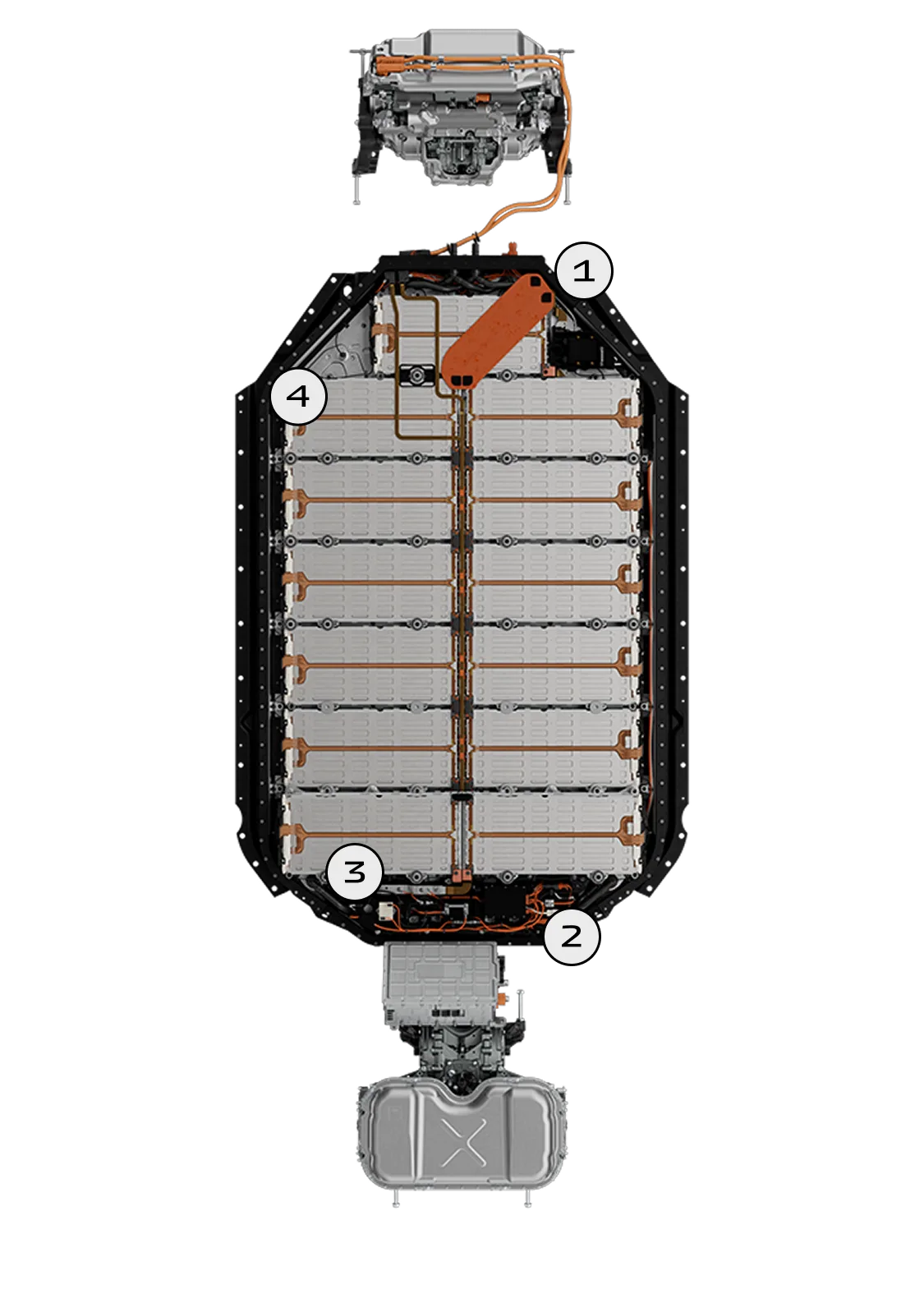 1
4
3
2